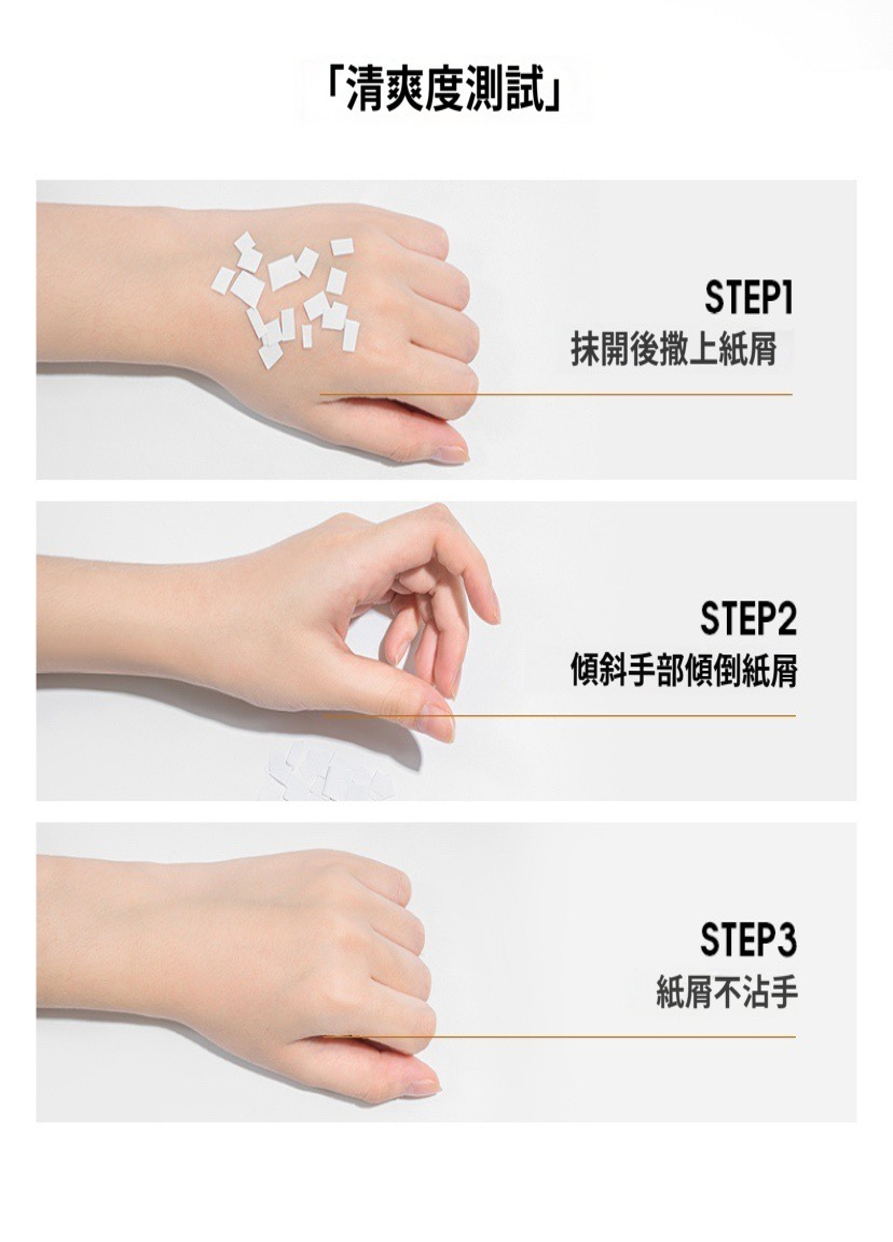 「清爽度測試」

STEP1
抹開後撒上紙屑

STEP2
傾斜手部傾倒紙屑

STEP3
紙屑不沾手