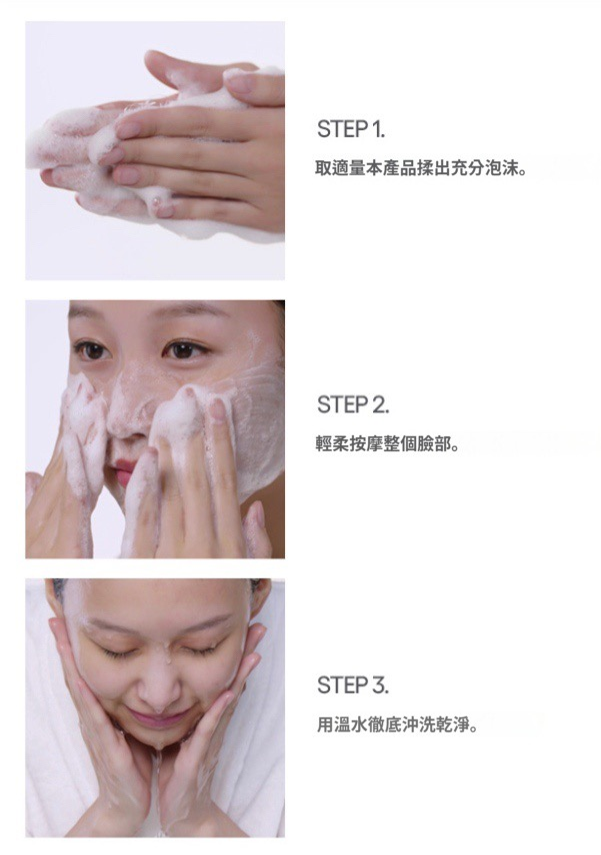 STEP 1.
取適量本產品揉出充分泡沫。

STEP 2.
輕柔按摩整個臉部。

STEP 3.
用溫水徹底沖洗乾淨。